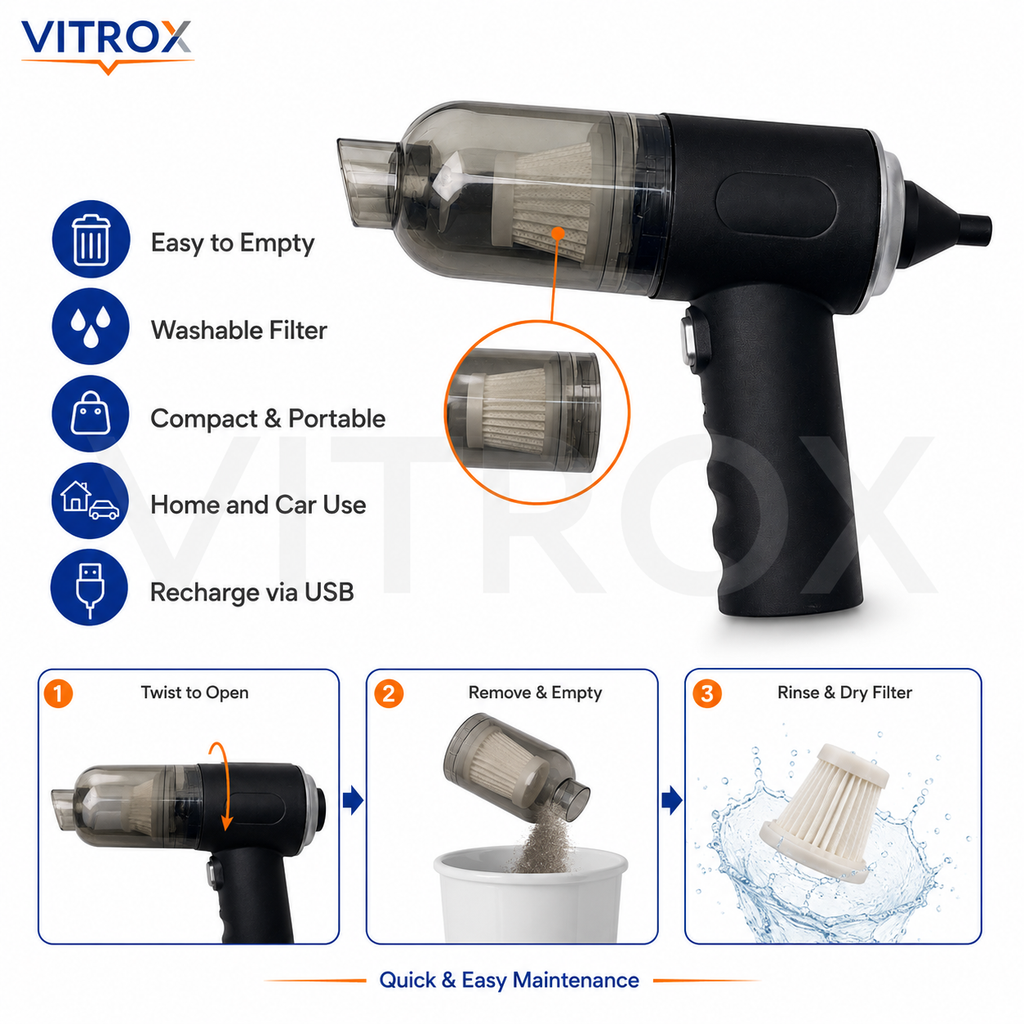 VITROX

Easy to Empty

Washable Filter

Compact & Portable

Home and Car Use

Recharge via USB

VITROX

1 Twist to Open

2 Remove & Empty

3 Rinse & Dry Filter

Quick & Easy Maintenance