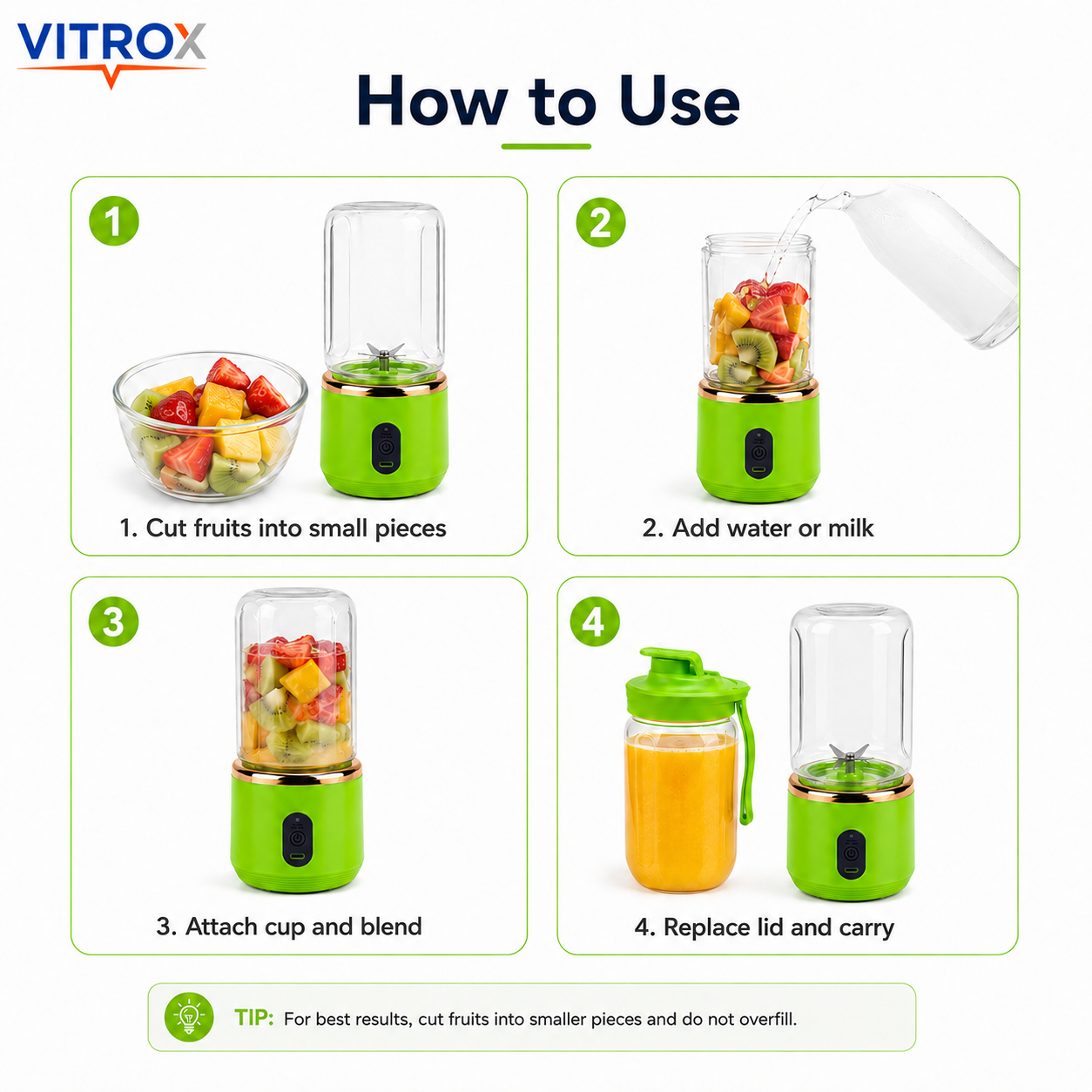 VITROX

How to Use

1

1. Cut fruits into small pieces

2

2. Add water or milk

3

3. Attach cup and blend

4

4. Replace lid and carry

TIP: For best results, cut fruits into smaller pieces and do not overfill.